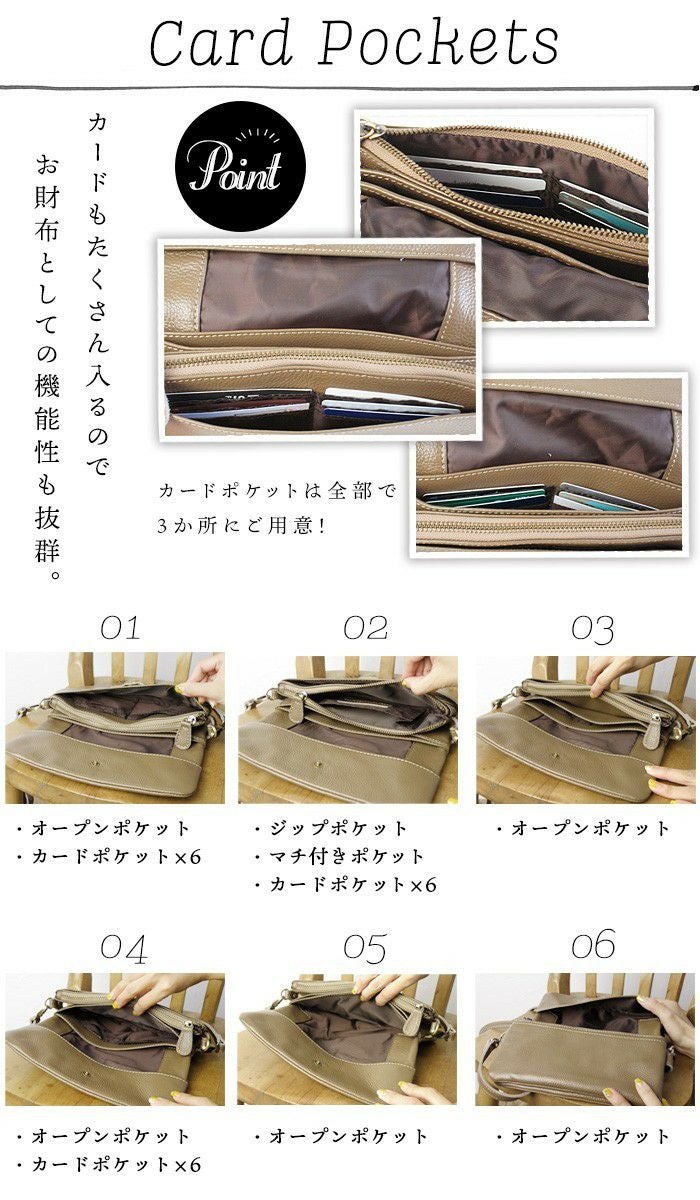 Card Pockets

Point

カードもたくさん入るので
お財布としての機能性も抜群。

カードポケットは全部で
3か所にご用意!

01
・オープンポケット
・カードポケット×6

02
・ジップポケット
・マチ付きポケット
・カードポケット×6

03
・オープンポケット

04
・オープンポケット
・カードポケット×6

05
・オープンポケット

06
・オープンポケット